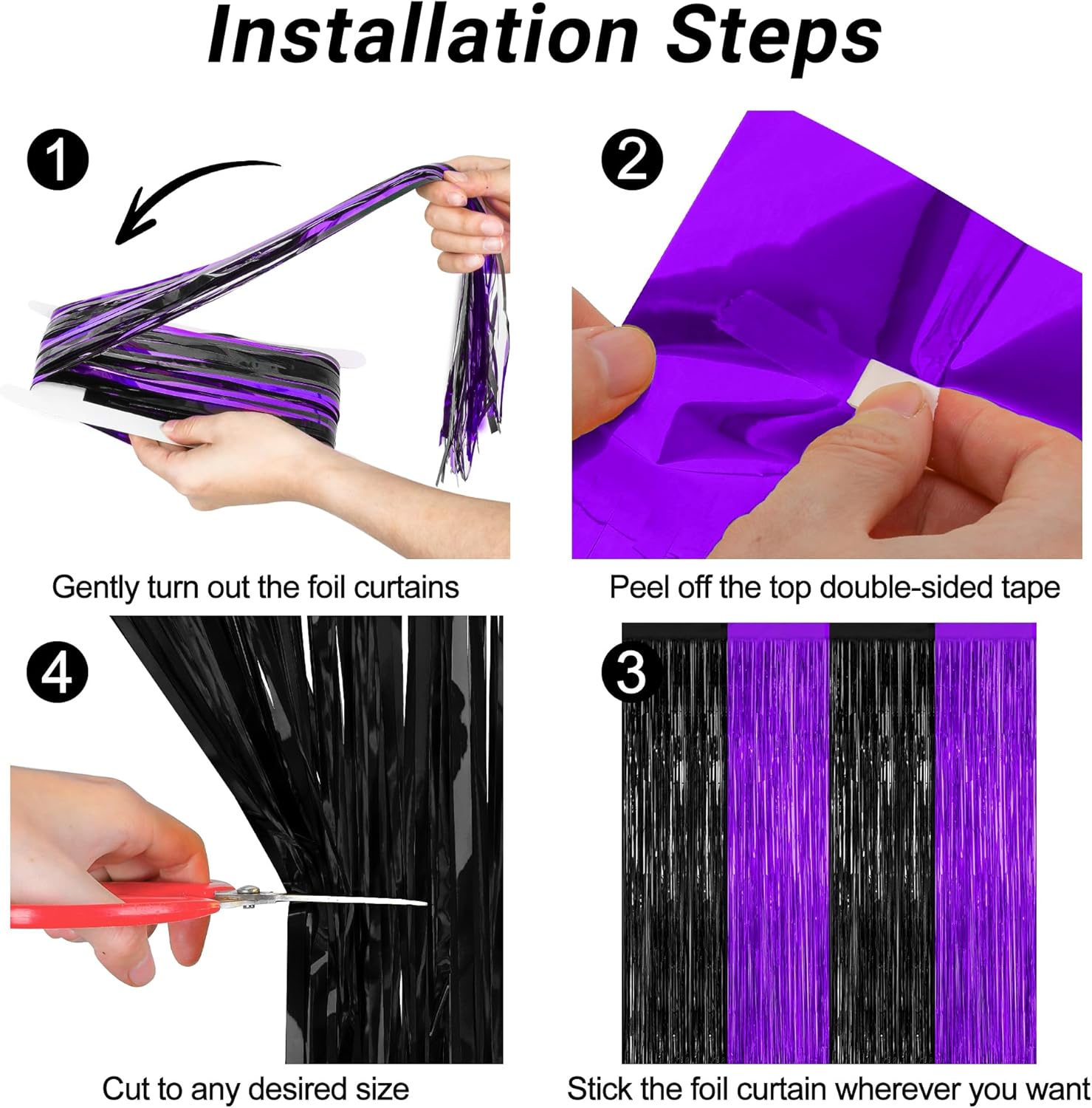 Installation Steps

1

Gently turn out the foil curtains

2

Peel off the top double-sided tape

4

Cut to any desired size

3

Stick the foil curtain wherever you want