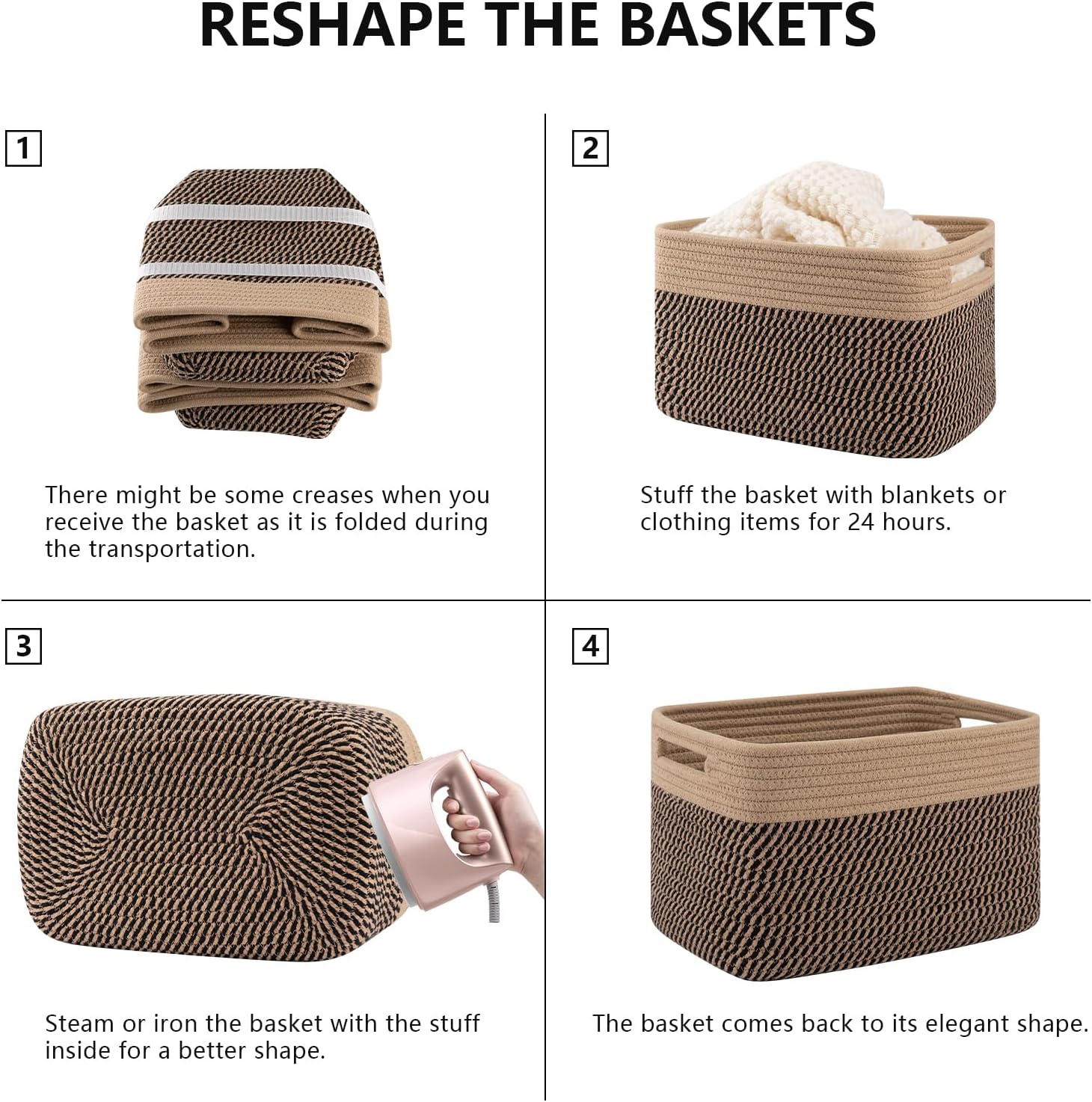 RESHAPE THE BASKETS

1

There might be some creases when you receive the basket as it is folded during the transportation.

2

Stuff the basket with blankets or clothing items for 24 hours.

3

Steam or iron the basket with the stuff inside for a better shape.

4

The basket comes back to its elegant shape.