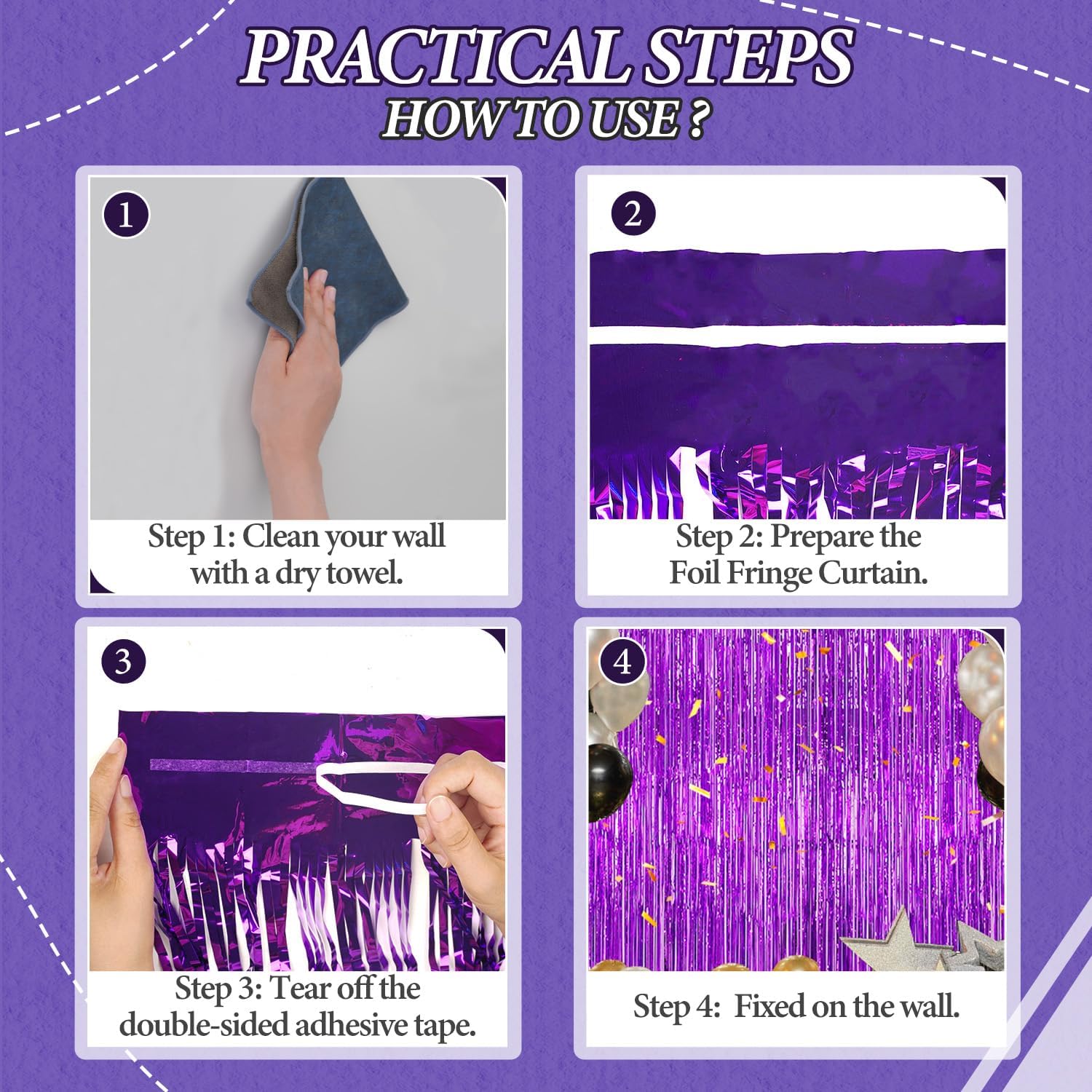 PRACTICAL STEPS
HOW TO USE ?

1
Step 1: Clean your wall with a dry towel.

2
Step 2: Prepare the Foil Fringe Curtain.

3
Step 3: Tear off the double-sided adhesive tape.

4
Step 4: Fixed on the wall.