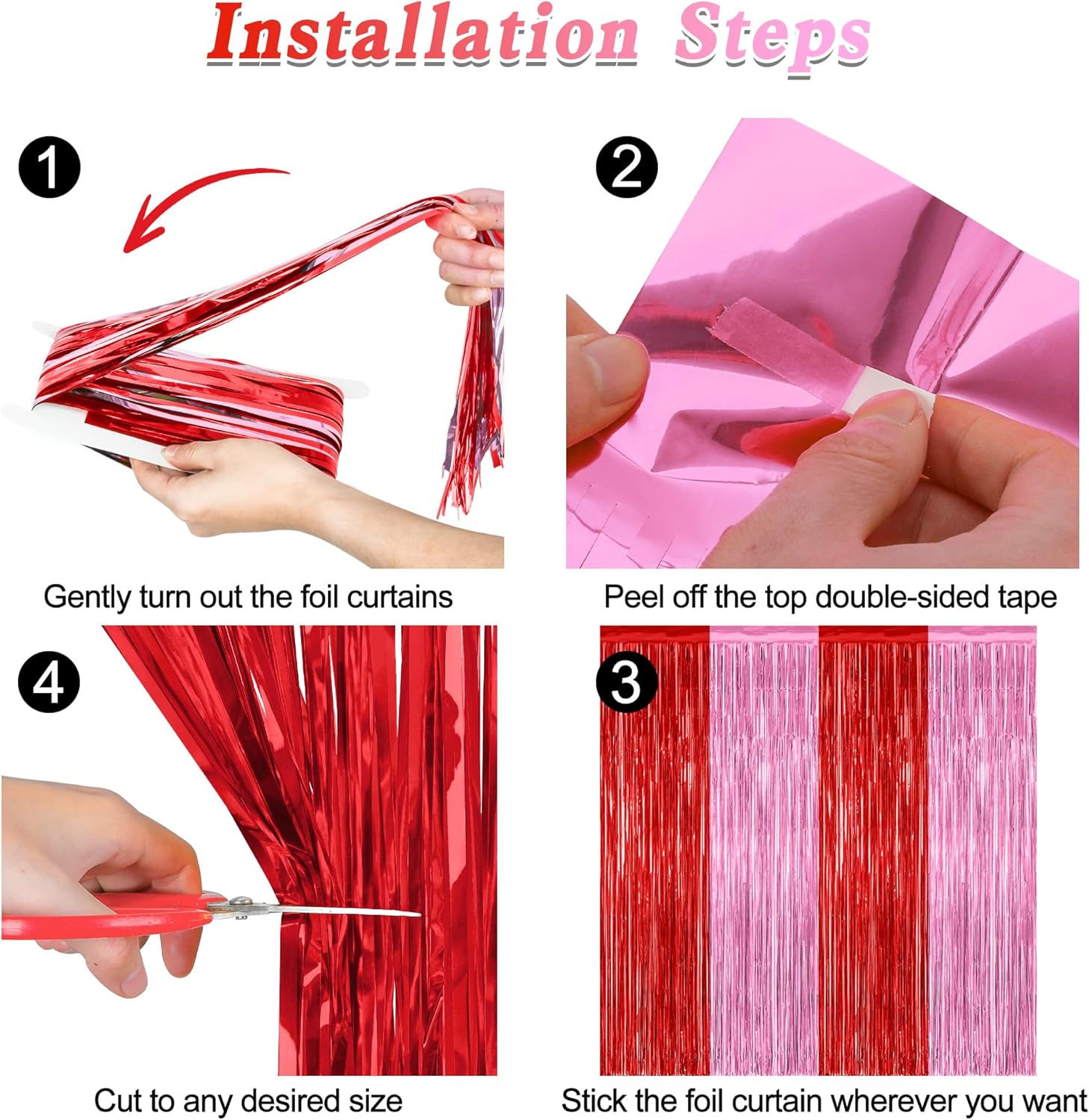 Installation Steps

1

Gently turn out the foil curtains

2

Peel off the top double-sided tape

4

Cut to any desired size

3

Stick the foil curtain wherever you want