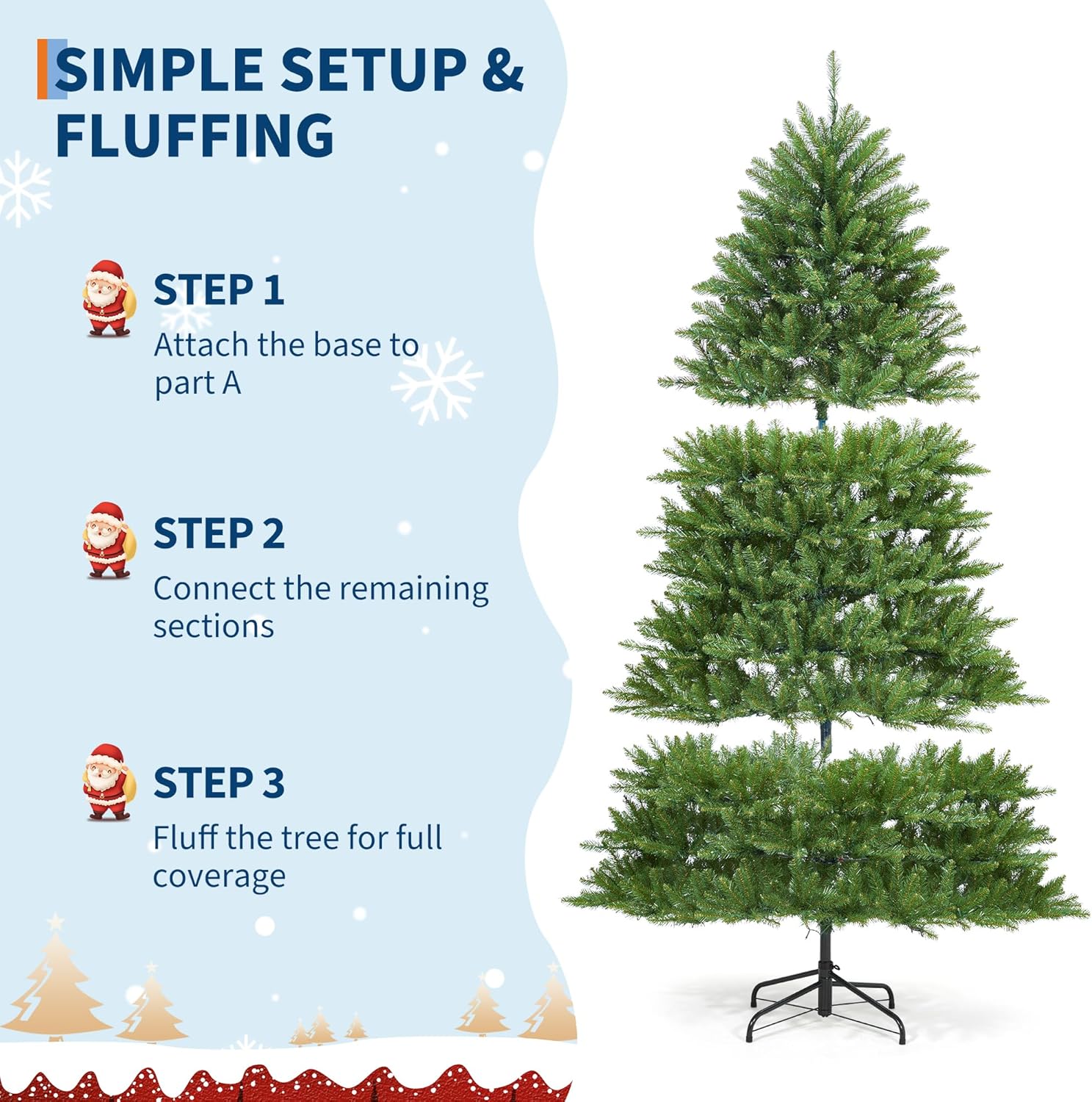 SIMPLE SETUP & FLUFFING

STEP 1
Attach the base to part A

STEP 2
Connect the remaining sections

STEP 3
Fluff the tree for full coverage