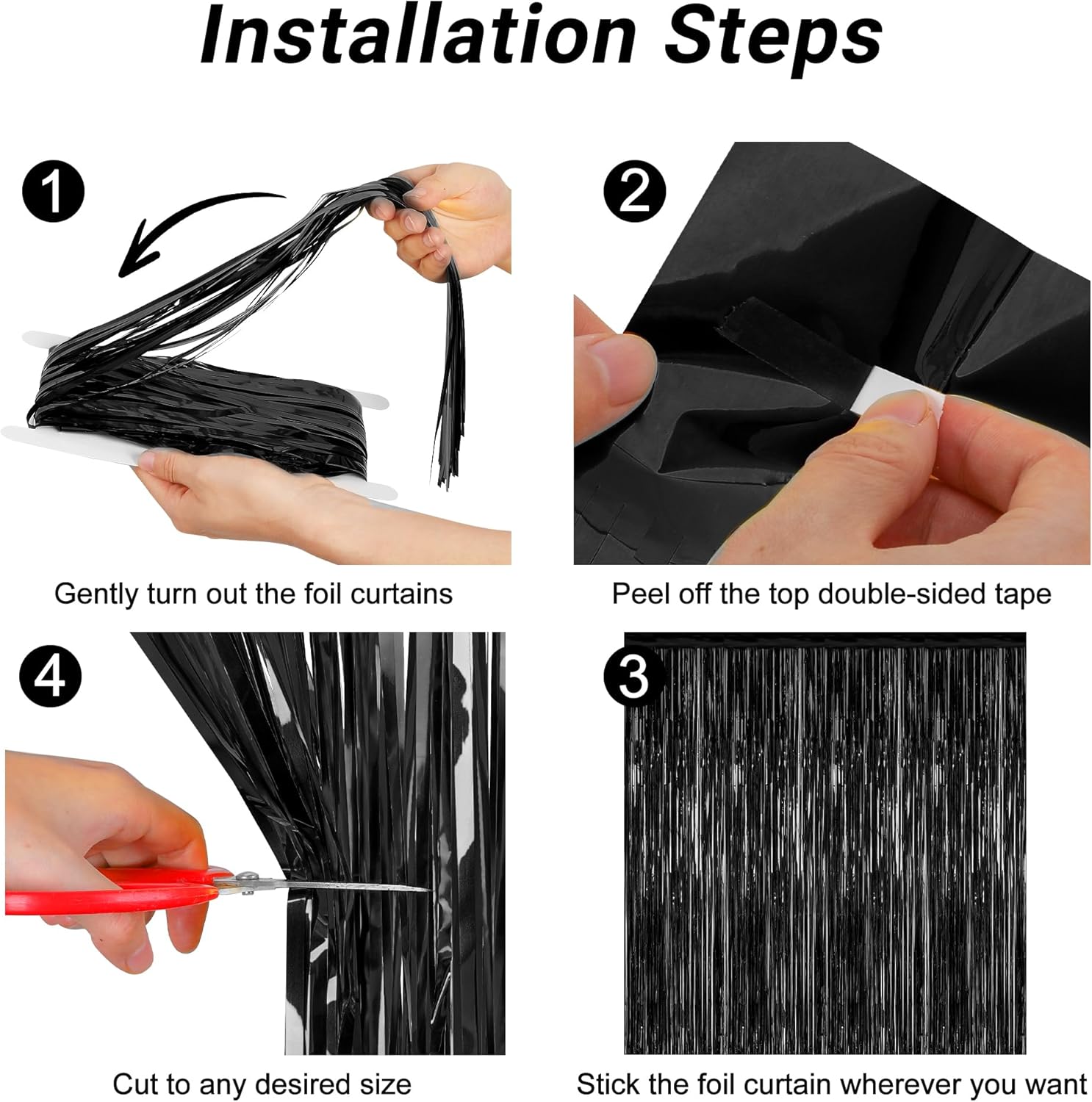 Installation Steps

1

Gently turn out the foil curtains

2

Peel off the top double-sided tape

4

Cut to any desired size

3

Stick the foil curtain wherever you want