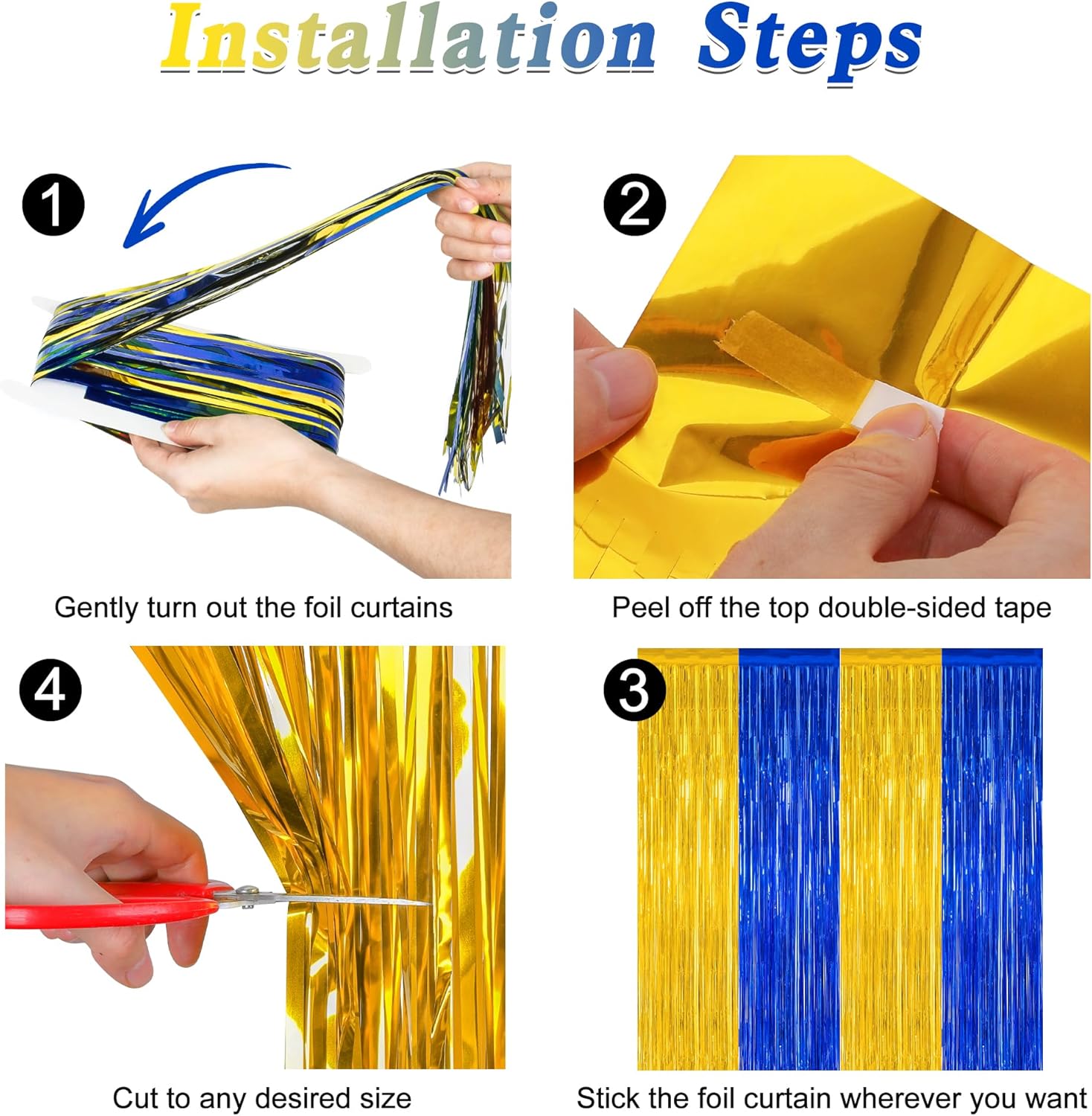 Installation Steps

1

Gently turn out the foil curtains

2

Peel off the top double-sided tape

4

Cut to any desired size

3

Stick the foil curtain wherever you want