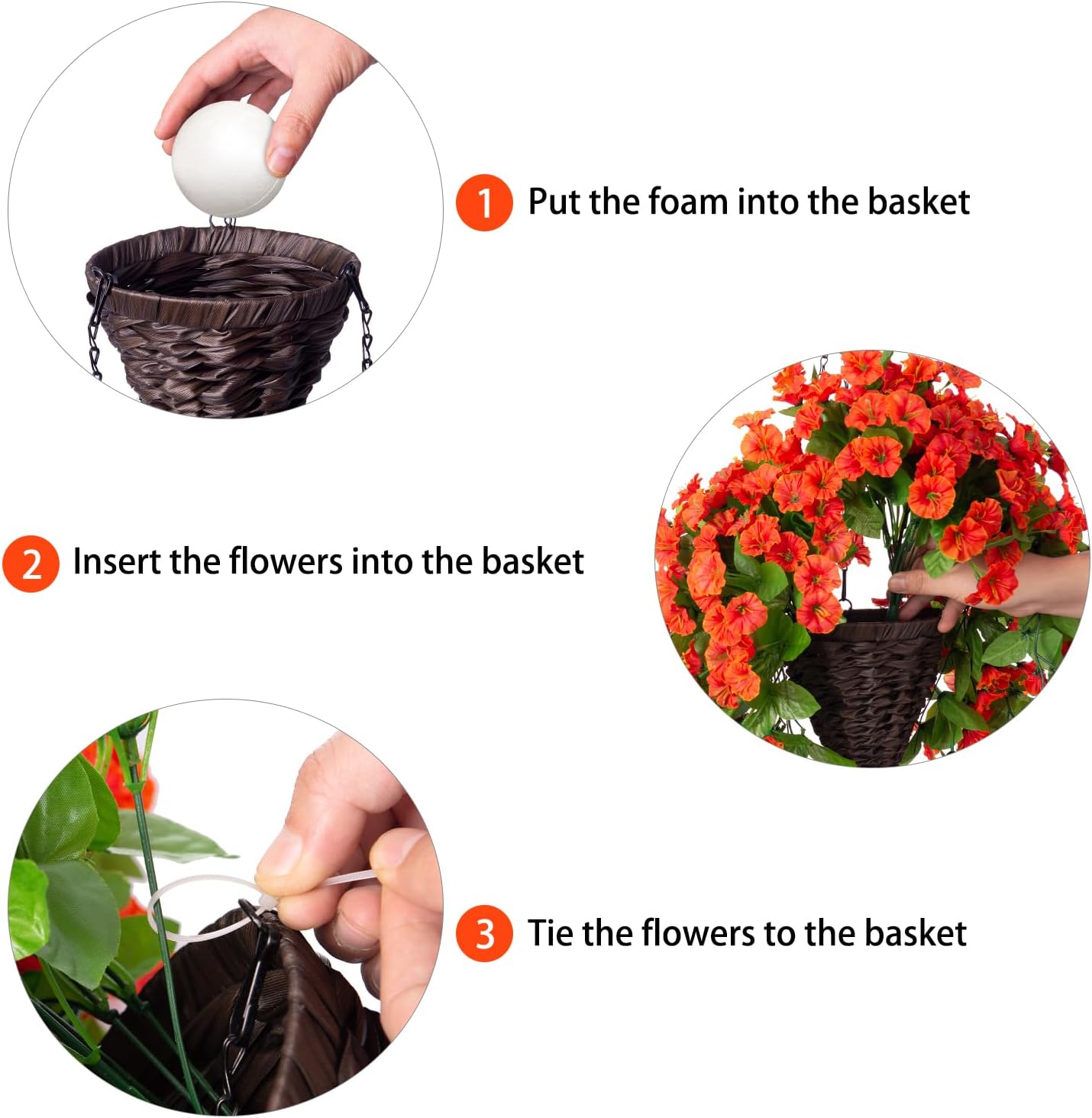 1 Put the foam into the basket

2 Insert the flowers into the basket

3 Tie the flowers to the basket