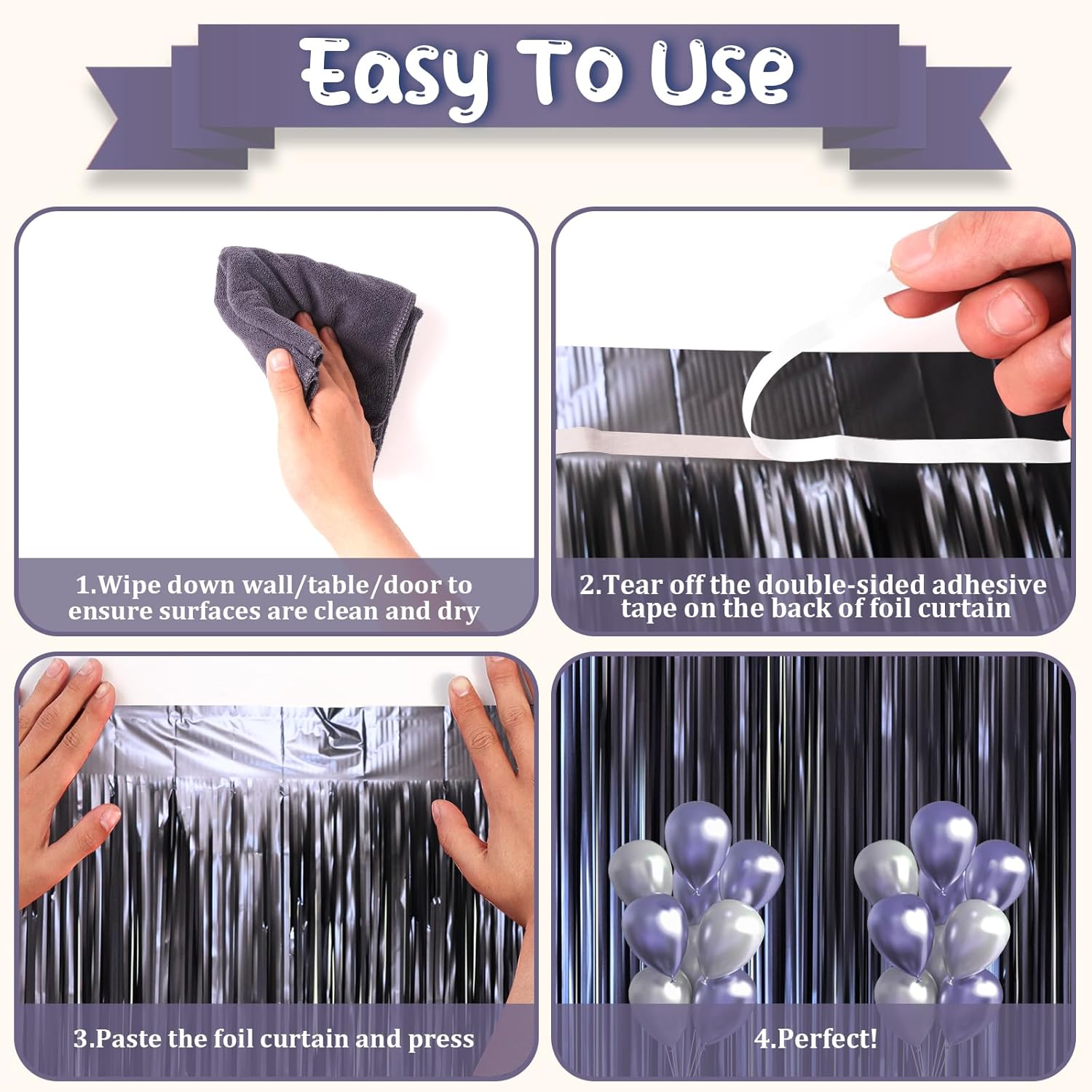 Easy To Use

1.Wipe down wall/table/door to ensure surfaces are clean and dry

2.Tear off the double-sided adhesive tape on the back of foil curtain

3.Paste the foil curtain and press

4.Perfect!