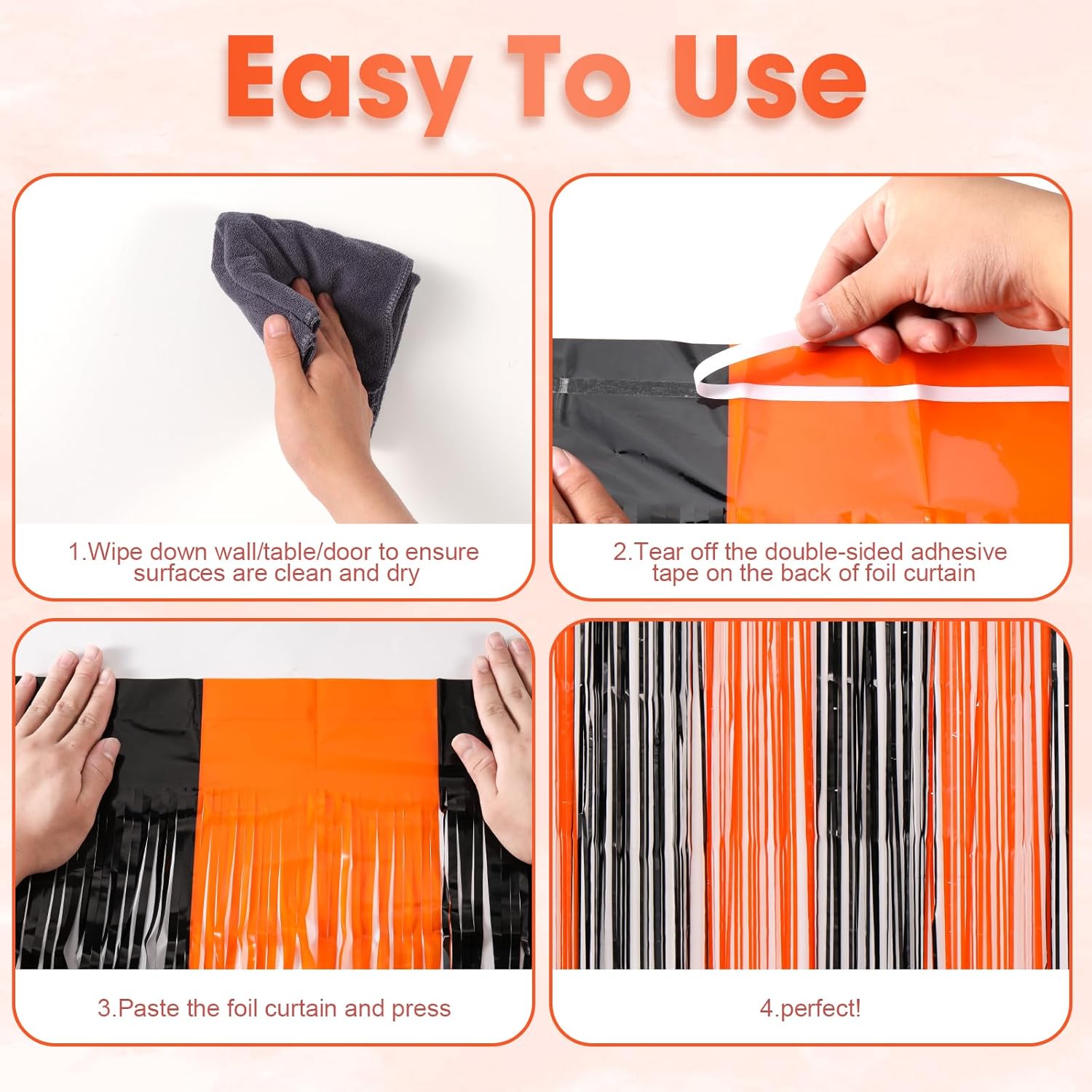 Easy To Use

1.Wipe down wall/table/door to ensure surfaces are clean and dry

2.Tear off the double-sided adhesive tape on the back of foil curtain

3.Paste the foil curtain and press

4.perfect!