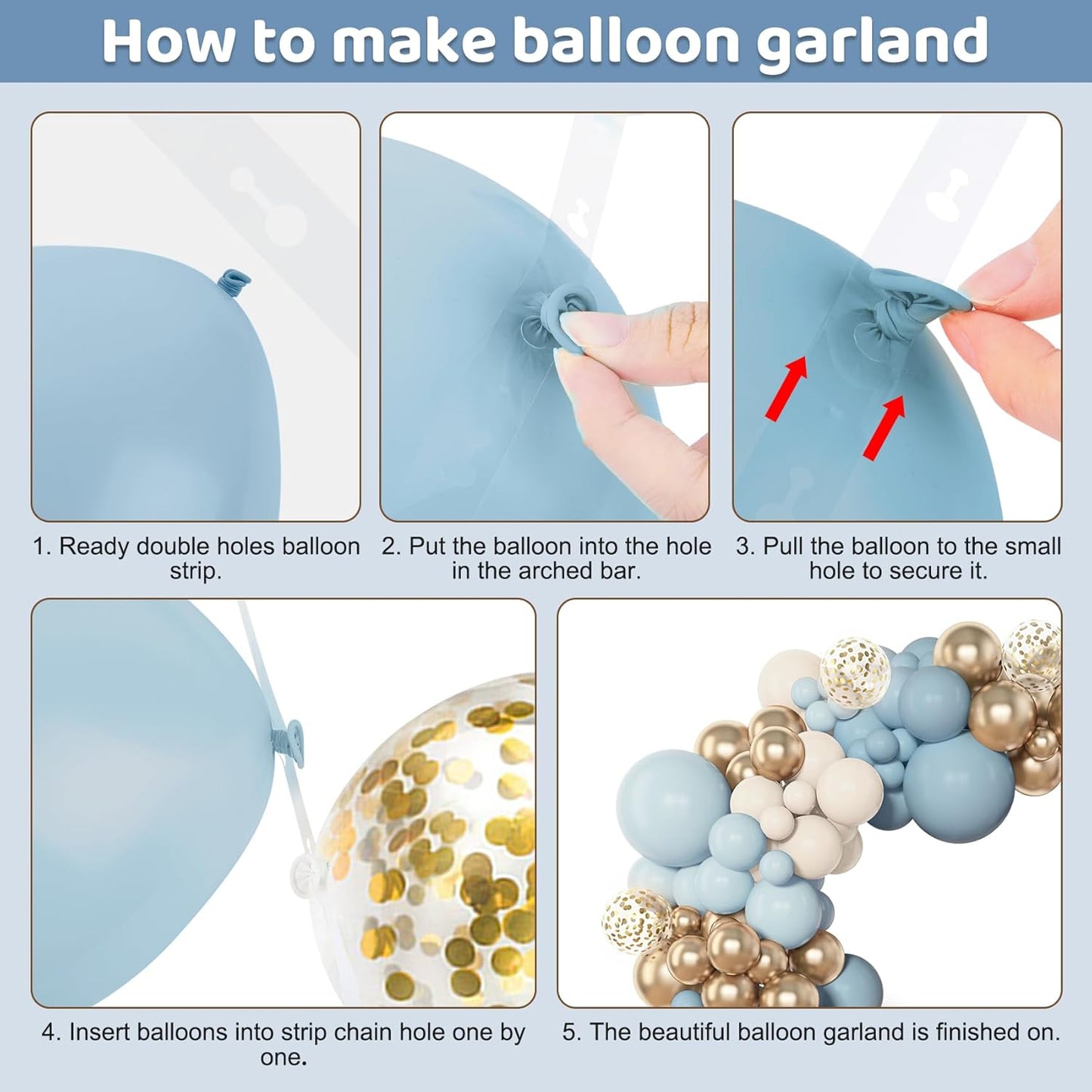 How to make balloon garland

1. Ready double holes balloon strip.

2. Put the balloon into the hole in the arched bar.

3. Pull the balloon to the small hole to secure it.

4. Insert balloons into strip chain hole one by one.

5. The beautiful balloon garland is finished on.