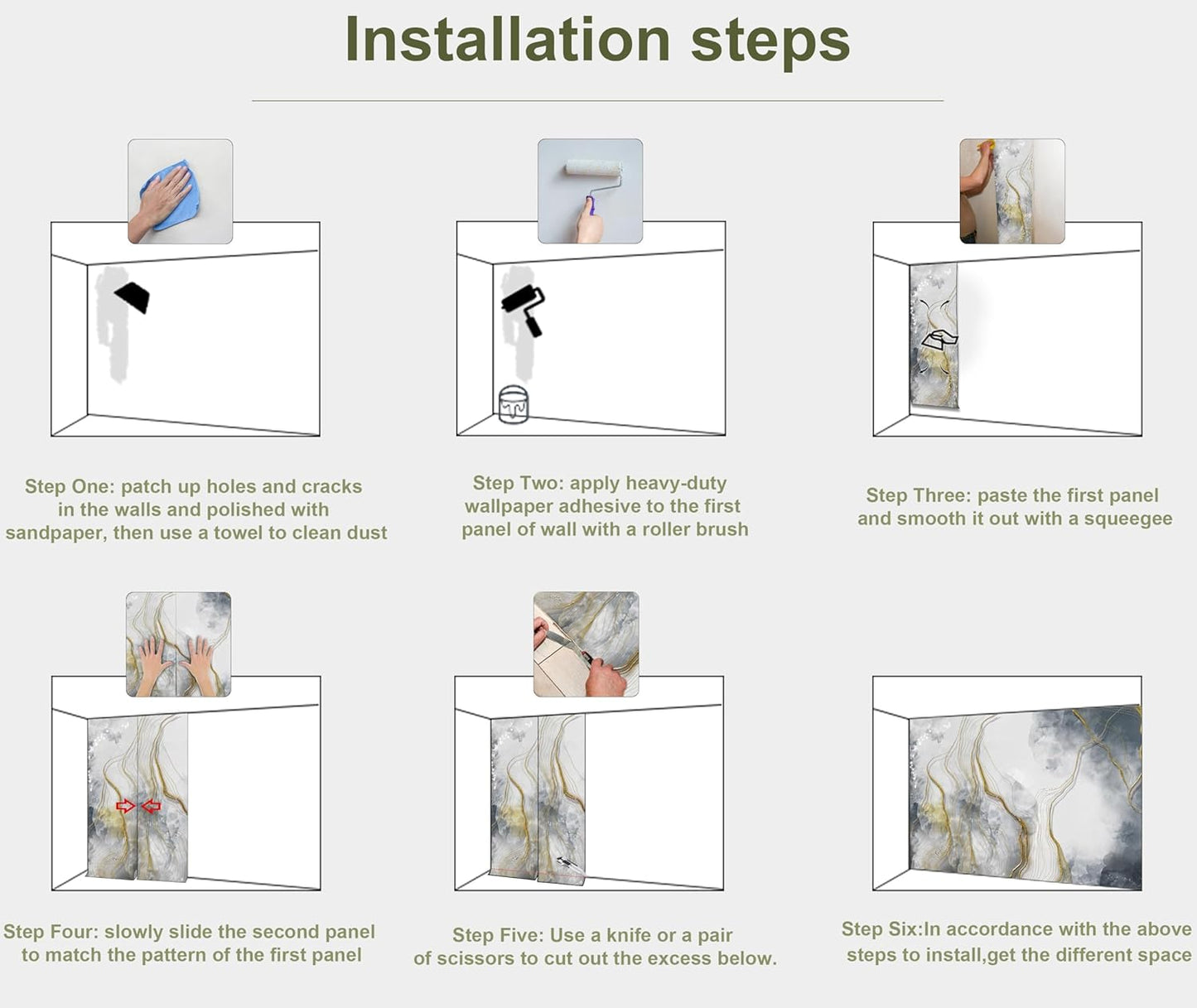 Installation steps

Step One: patch up holes and cracks in the walls and polished with sandpaper, then use a towel to clean dust

Step Two: apply heavy-duty wallpaper adhesive to the first panel of wall with a roller brush

Step Three: paste the first panel and smooth it out with a squeegee

Step Four: slowly slide the second panel to match the pattern of the first panel

Step Five: Use a knife or a pair of scissors to cut out the excess below.

Step Six:In accordance with the above steps to install,get the different space