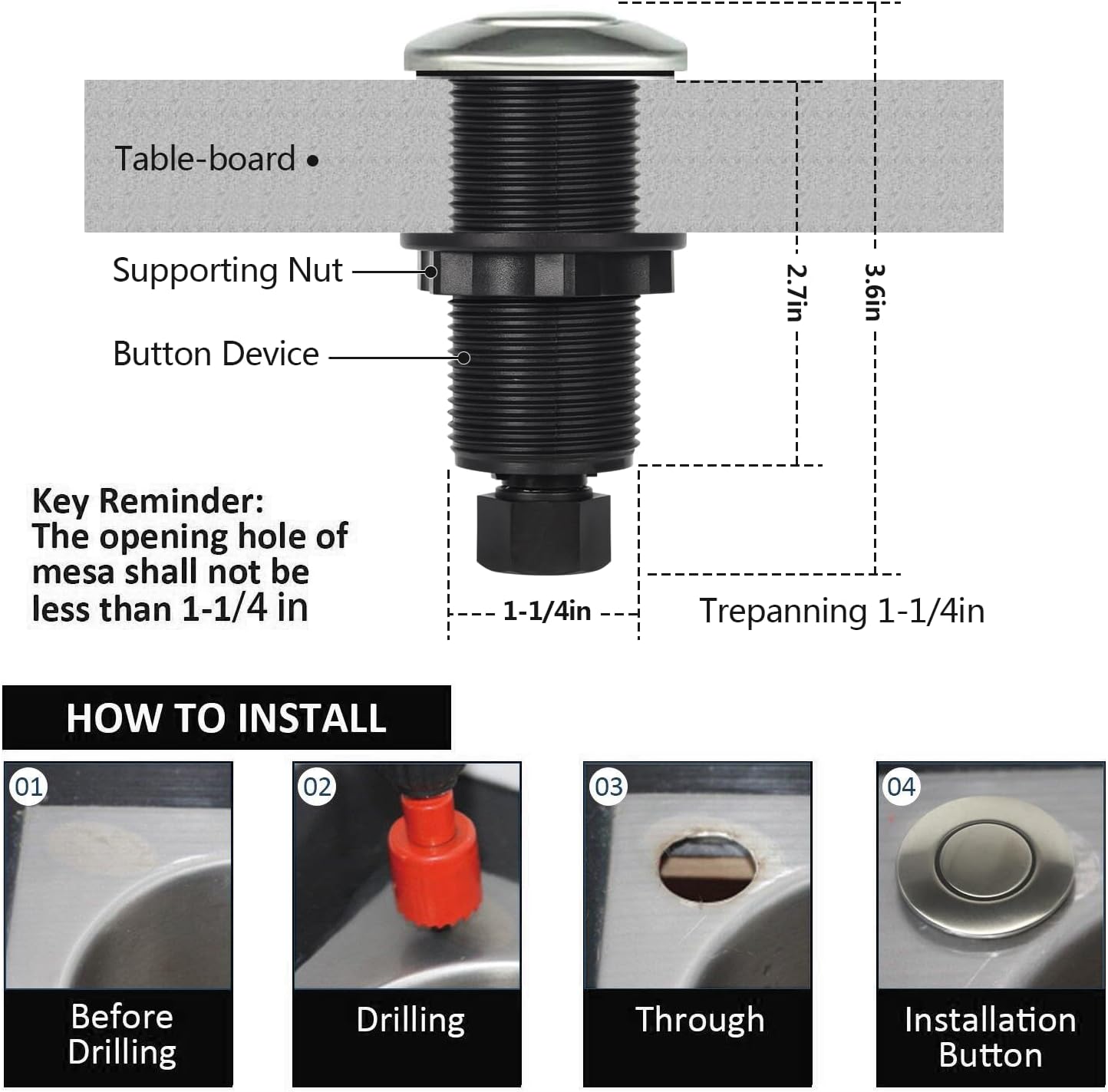 Table-board

Supporting Nut

Button Device

2.7in

3.6in

Key Reminder:
The opening hole of mesa shall not be less than 1-1/4 in

1-1/4in

Trepanning 1-1/4in

HOW TO INSTALL

01
Before Drilling

02
Drilling

03
Through

04
Installation Button