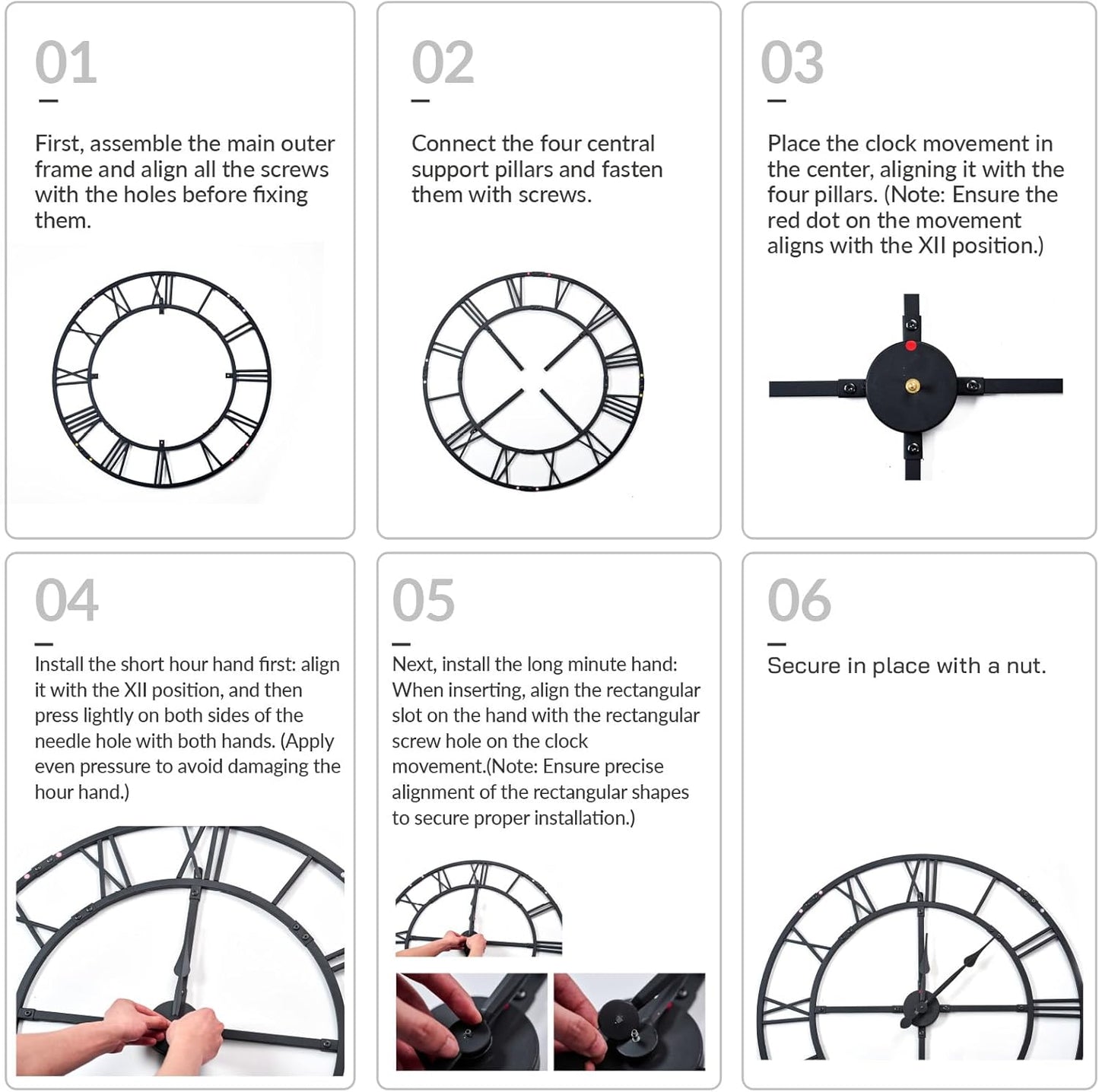 01

First, assemble the main outer frame and align all the screws with the holes before fixing them.

02

Connect the four central support pillars and fasten them with screws.

03

Place the clock movement in the center, aligning it with the four pillars. (Note: Ensure the red dot on the movement aligns with the XII position.)

04

Install the short hour hand first: align it with the XII position, and then press lightly on both sides of the needle hole with both hands. (Apply even pressure to avoid damaging the hour hand.)

05

Next, install the long minute hand: When inserting, align the rectangular slot on the hand with the rectangular screw hole on the clock movement.(Note: Ensure precise alignment of the rectangular shapes to secure proper installation.)

06

Secure in place with a nut.