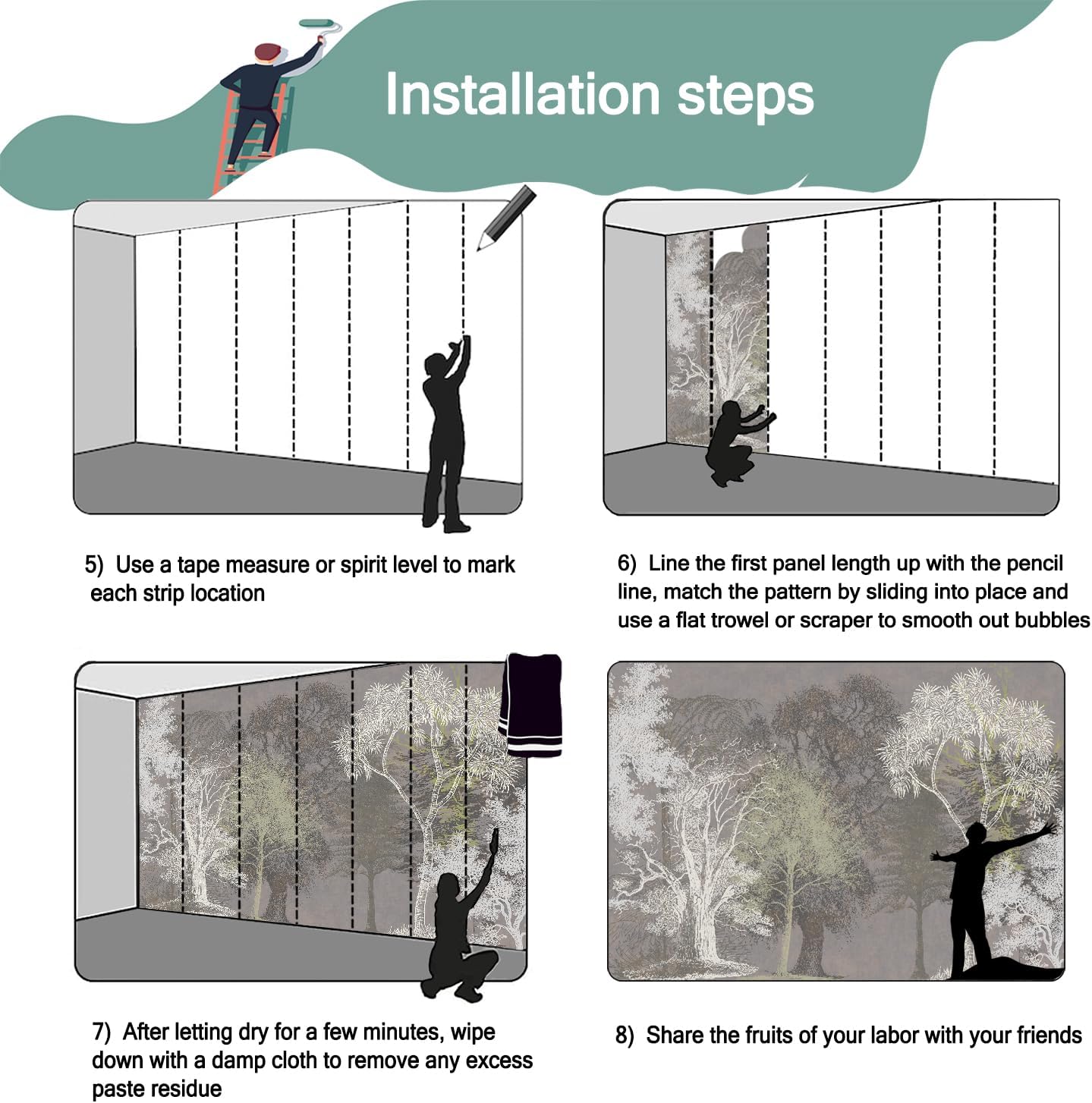 Installation steps

5) Use a tape measure or spirit level to mark each strip location

6) Line the first panel length up with the pencil line, match the pattern by sliding into place and use a flat trowel or scraper to smooth out bubbles

7) After letting dry for a few minutes, wipe down with a damp cloth to remove any excess paste residue

8) Share the fruits of your labor with your friends