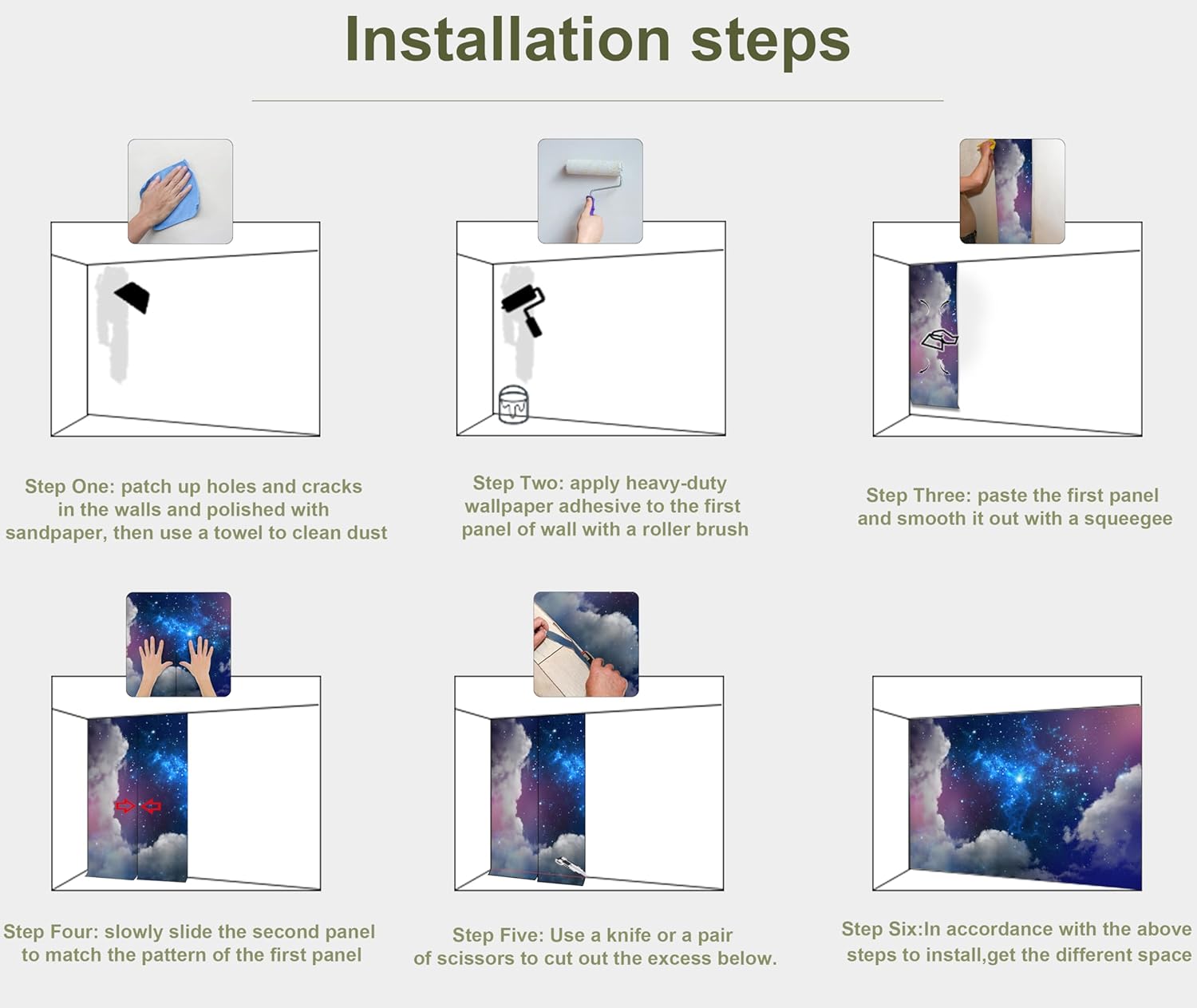 Installation steps

Step One: patch up holes and cracks in the walls and polished with sandpaper, then use a towel to clean dust

Step Two: apply heavy-duty wallpaper adhesive to the first panel of wall with a roller brush

Step Three: paste the first panel and smooth it out with a squeegee

Step Four: slowly slide the second panel to match the pattern of the first panel

Step Five: Use a knife or a pair of scissors to cut out the excess below.

Step Six:In accordance with the above steps to install,get the different space