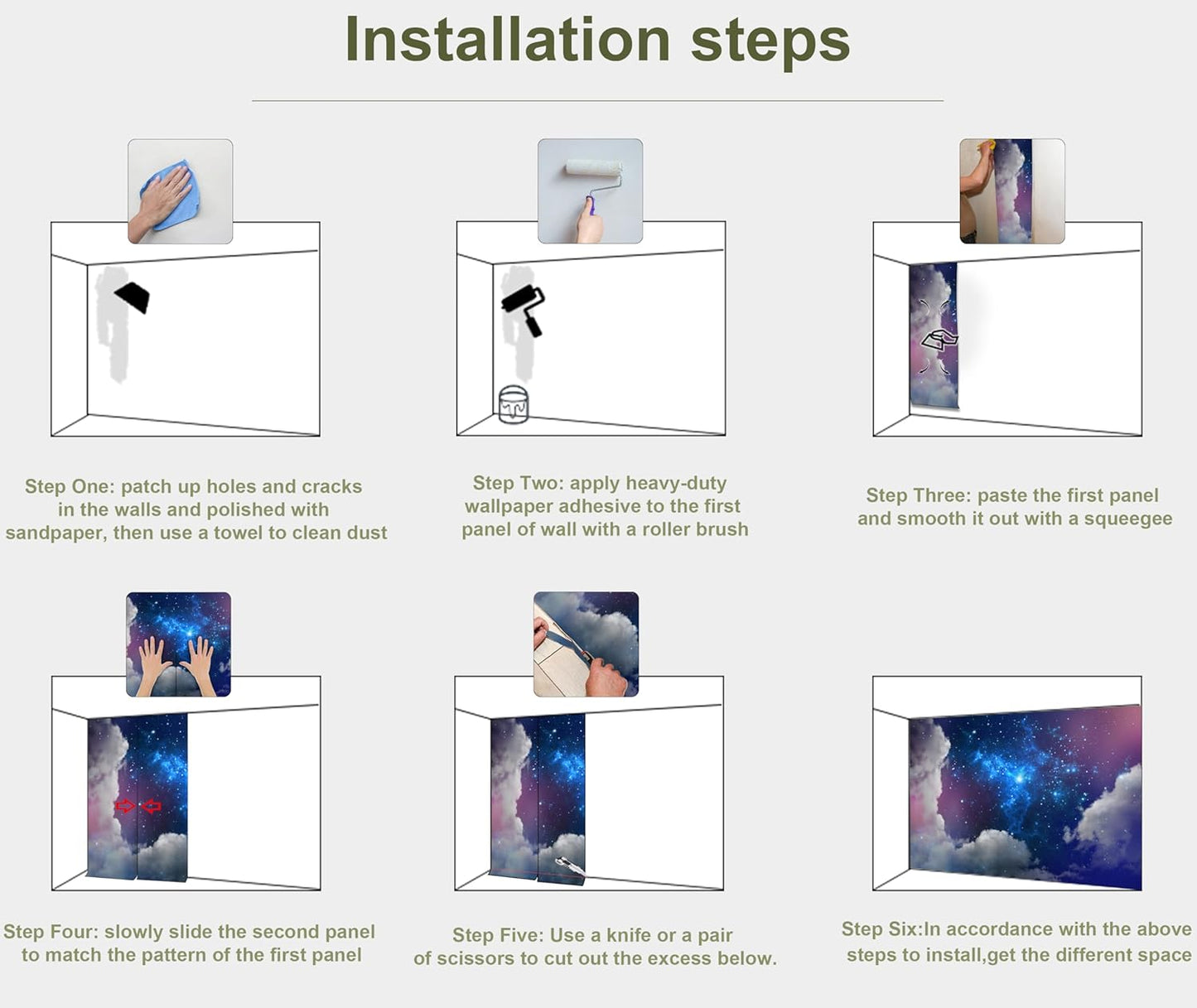 Installation steps

Step One: patch up holes and cracks in the walls and polished with sandpaper, then use a towel to clean dust

Step Two: apply heavy-duty wallpaper adhesive to the first panel of wall with a roller brush

Step Three: paste the first panel and smooth it out with a squeegee

Step Four: slowly slide the second panel to match the pattern of the first panel

Step Five: Use a knife or a pair of scissors to cut out the excess below.

Step Six:In accordance with the above steps to install,get the different space