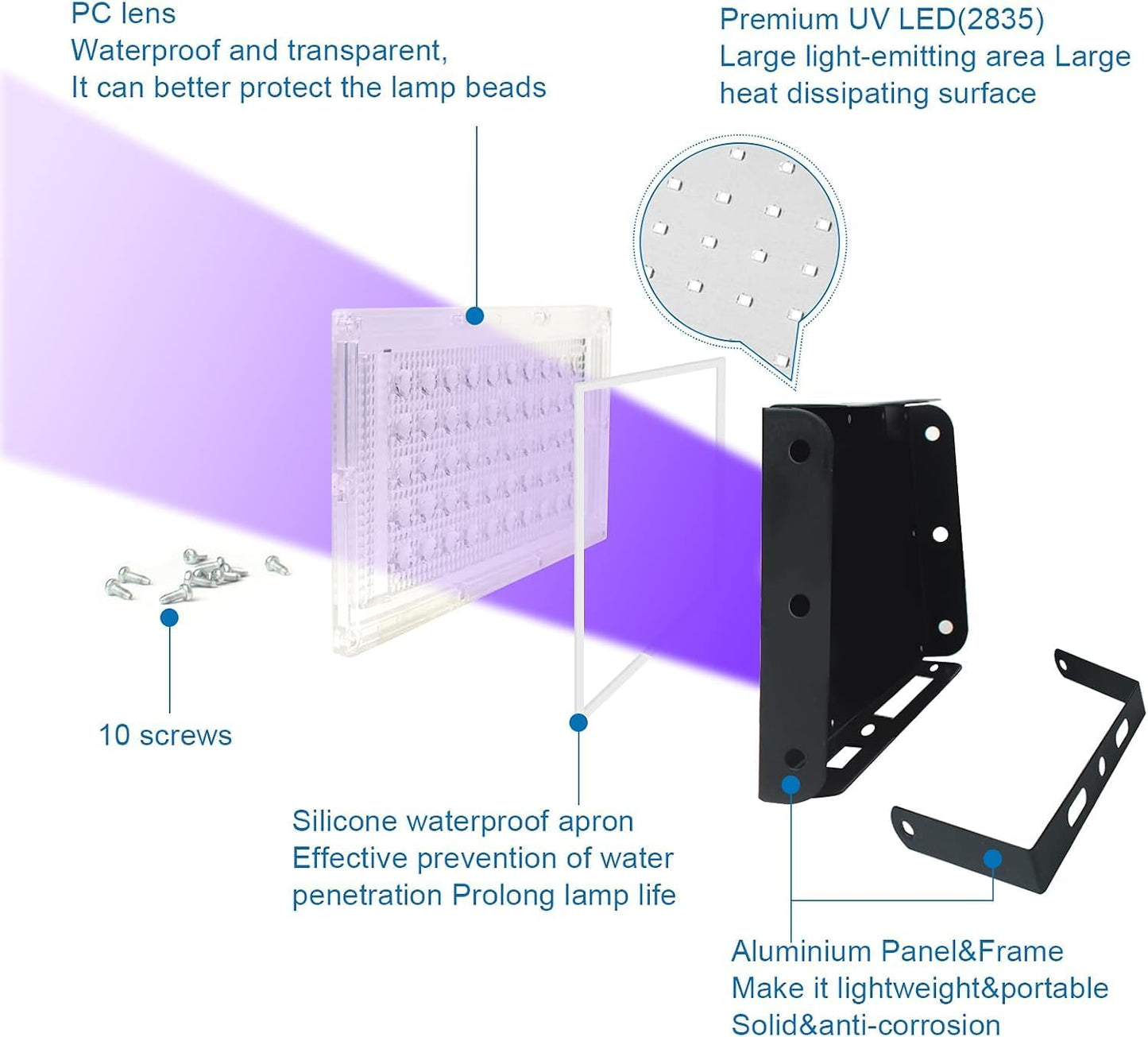 PC lens
Waterproof and transparent,
It can better protect the lamp beads

Premium UV LED(2835)
Large light-emitting area Large heat dissipating surface

10 screws

Silicone waterproof apron
Effective prevention of water penetration Prolong lamp life

Aluminium Panel&Frame
Make it lightweight&portable
Solid&anti-corrosion