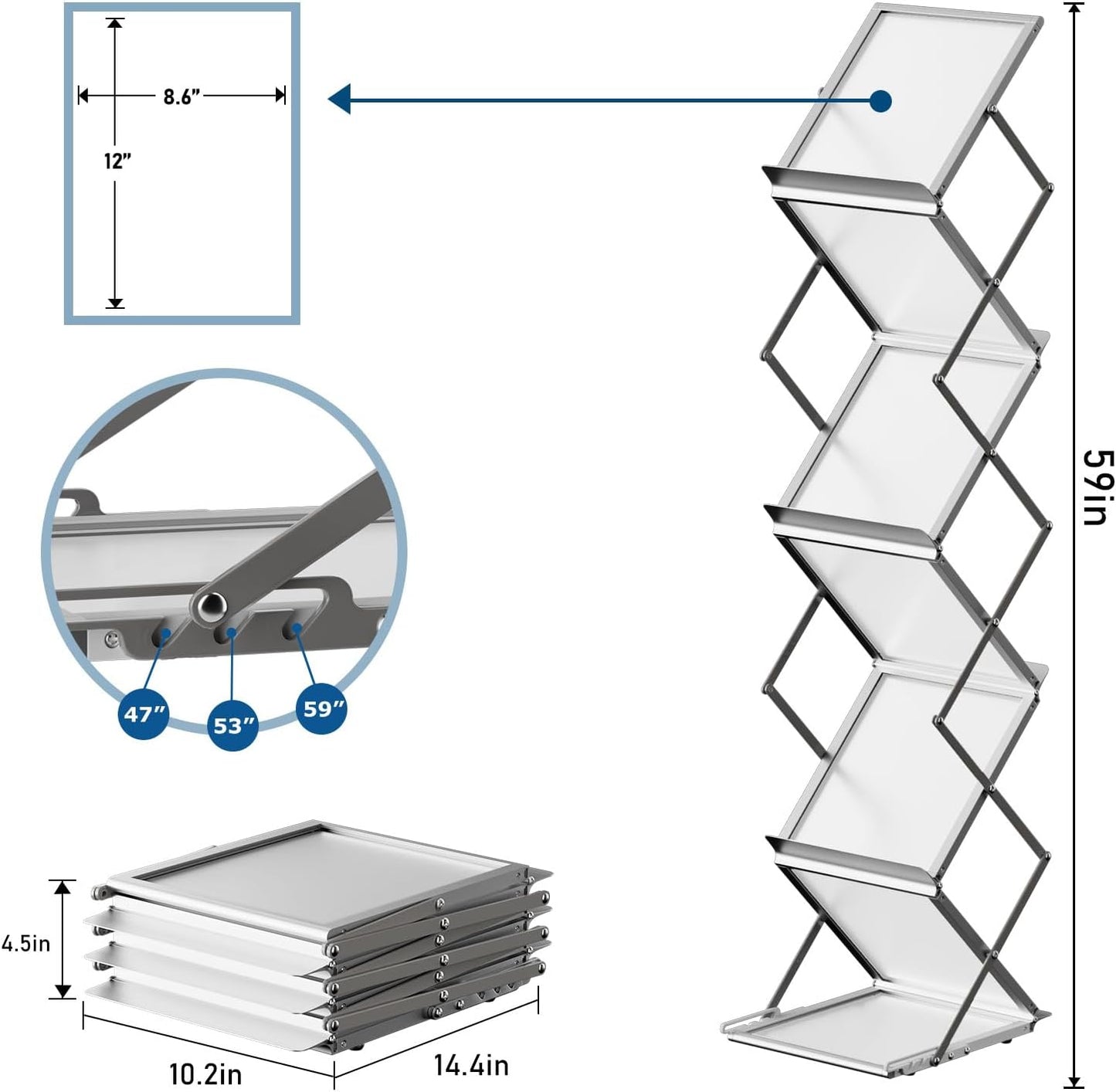 8.6”
12”
47”
53”
59”
4.5in
10.2in
14.4in
59in