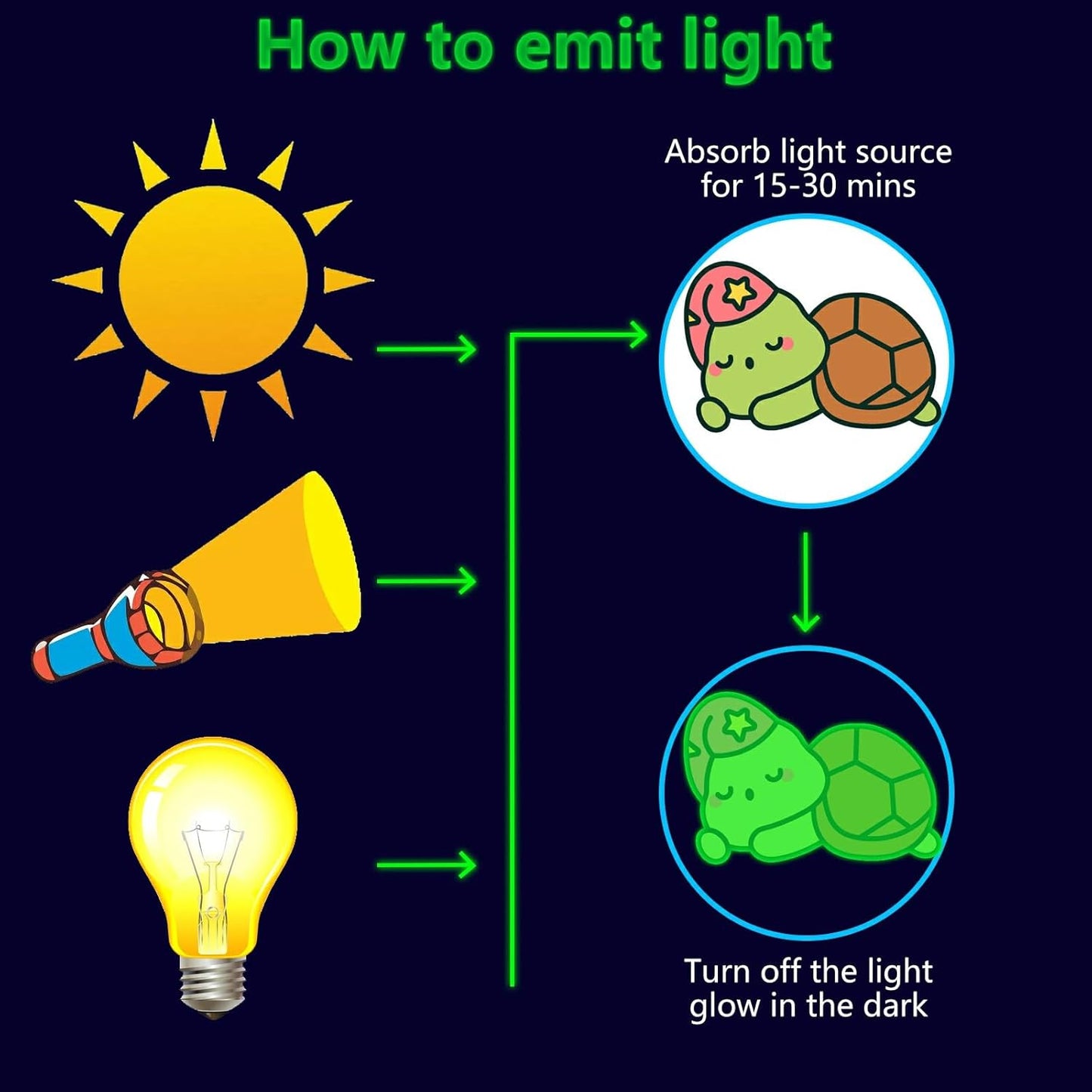 How to emit light

Absorb light source for 15-30 mins

Turn off the light glow in the dark