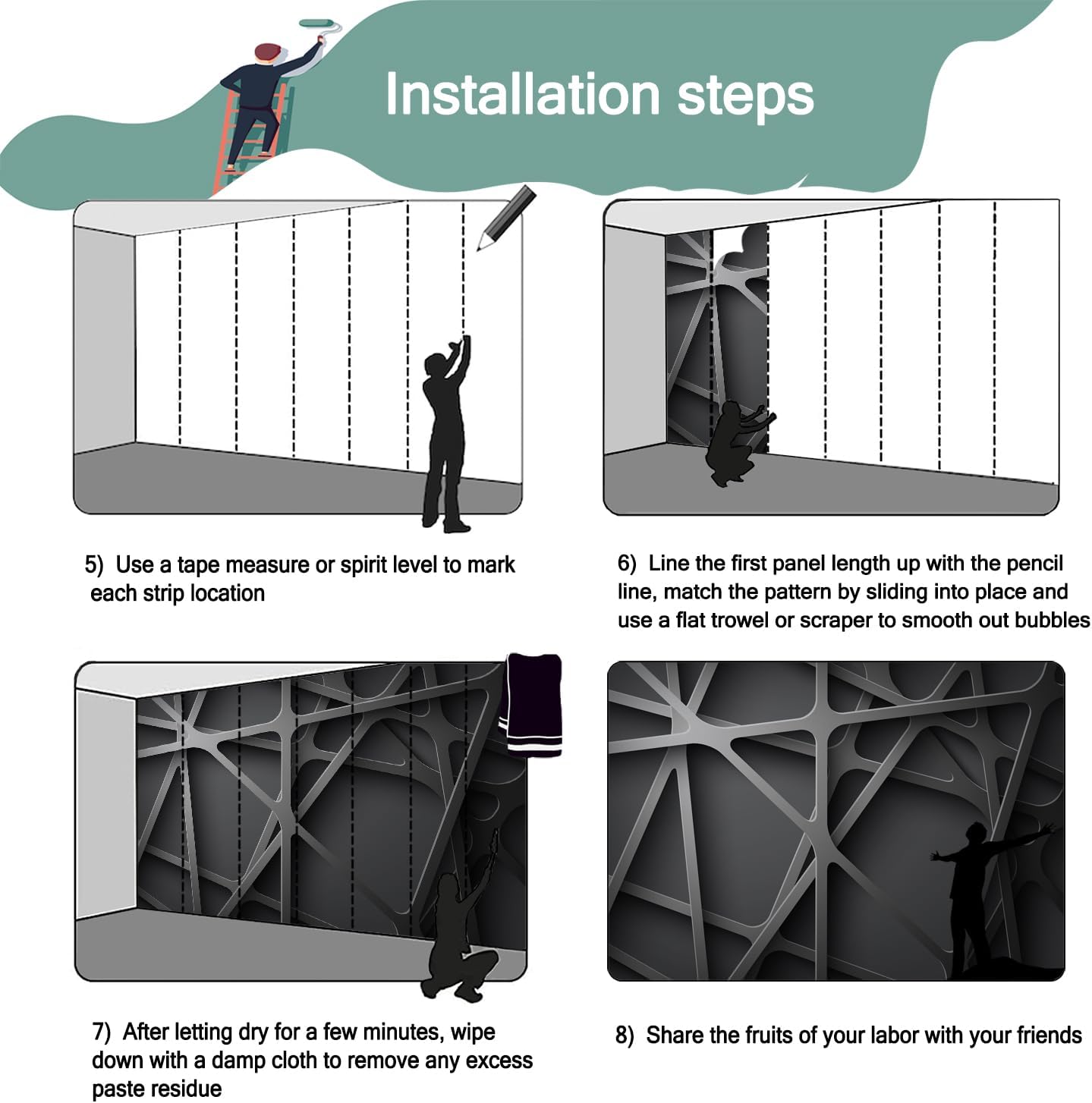 Installation steps

5) Use a tape measure or spirit level to mark each strip location

6) Line the first panel length up with the pencil line, match the pattern by sliding into place and use a flat trowel or scraper to smooth out bubbles

7) After letting dry for a few minutes, wipe down with a damp cloth to remove any excess paste residue

8) Share the fruits of your labor with your friends